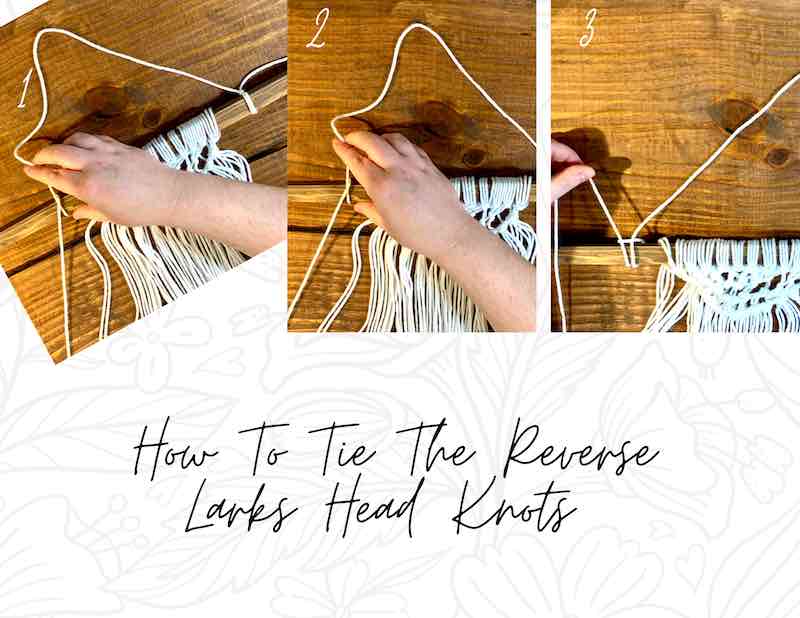 1

2

3

How To Tie The Reverse Larks Head Knots